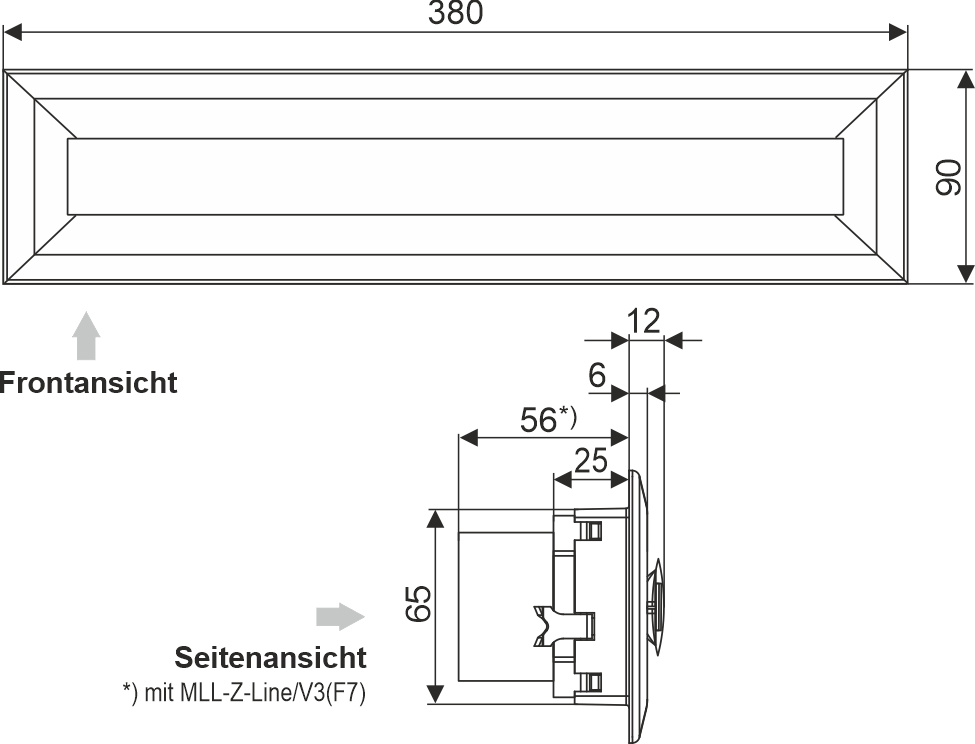 380

90

Frontansicht

12

6

56*)

25

65

Seitenansicht
*) mit MLL-Z-Line/V3(F7)