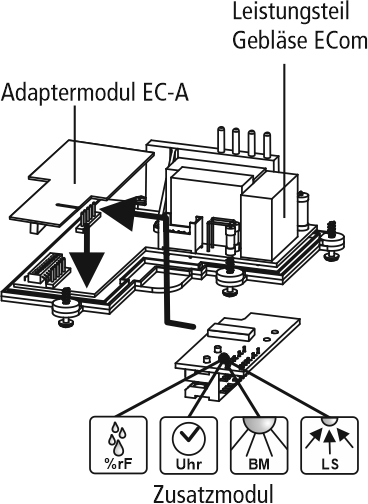 Leistungsteil
Gebläse ECom

Adaptermodul EC-A

%rF

Uhr

BM

LS

Zusatzmodul