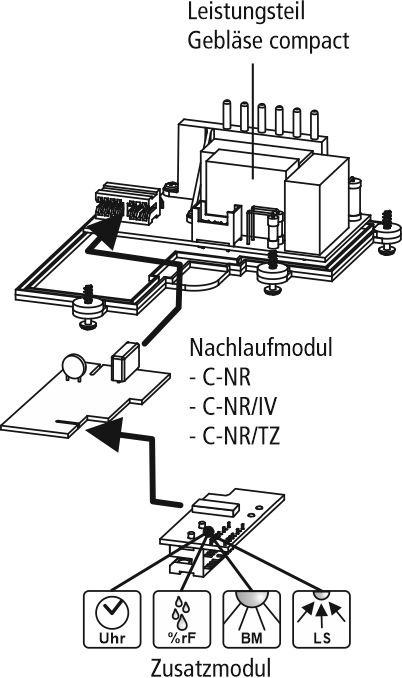 Leistungsteil
Gebläse compact

Nachlaufmodul
- C-NR
- C-NR/IV
- C-NR/TZ

Uhr
%rF
BM
LS

Zusatzmodul